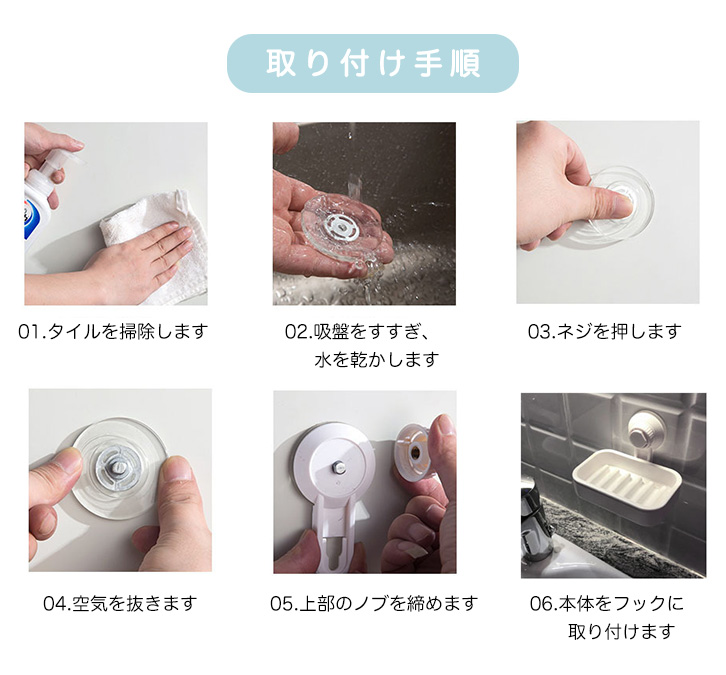 取り付け手順

01.タイルを掃除します

02.吸盤をすすぎ、水を乾かします

03.ネジを押します

04.空気を抜きます

05.上部のノブを締めます

06.本体をフックに取り付けます