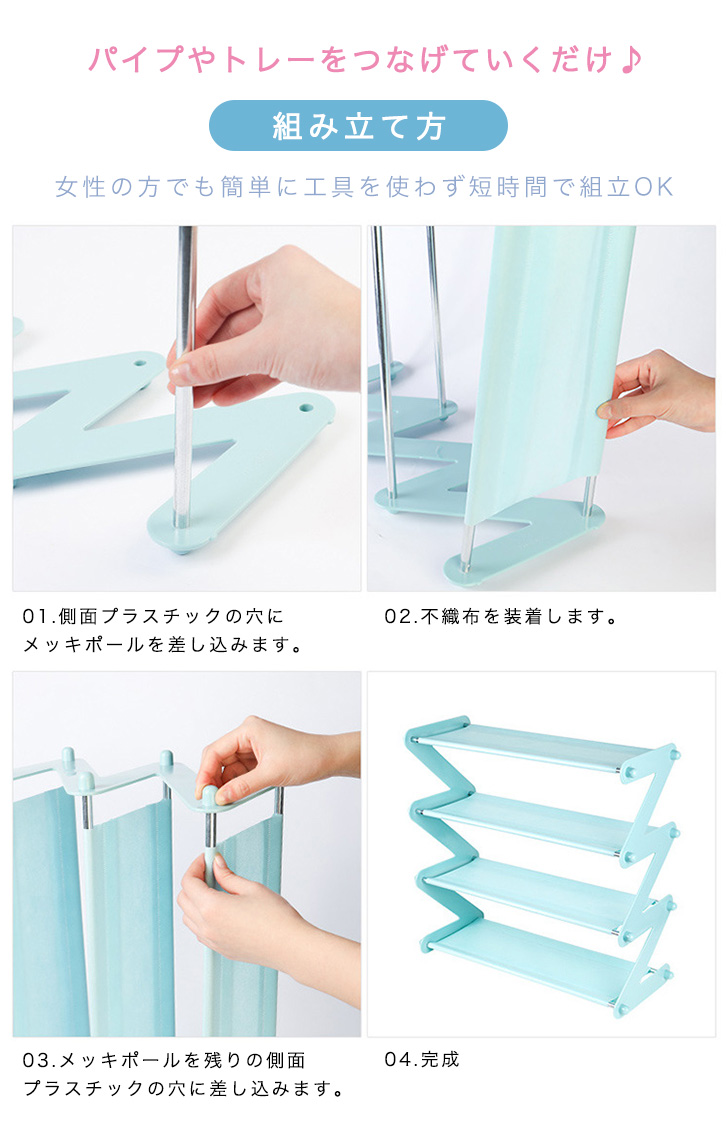 パイプやトレーをつなげていくだけ♪

組み立て方

女性の方でも簡単に工具を使わず短時間で組立OK

01.側面プラスチックの穴にメッキポールを差し込みます。

02.不織布を装着します。

03.メッキポールを残りの側面プラスチックの穴に差し込みます。

04.完成