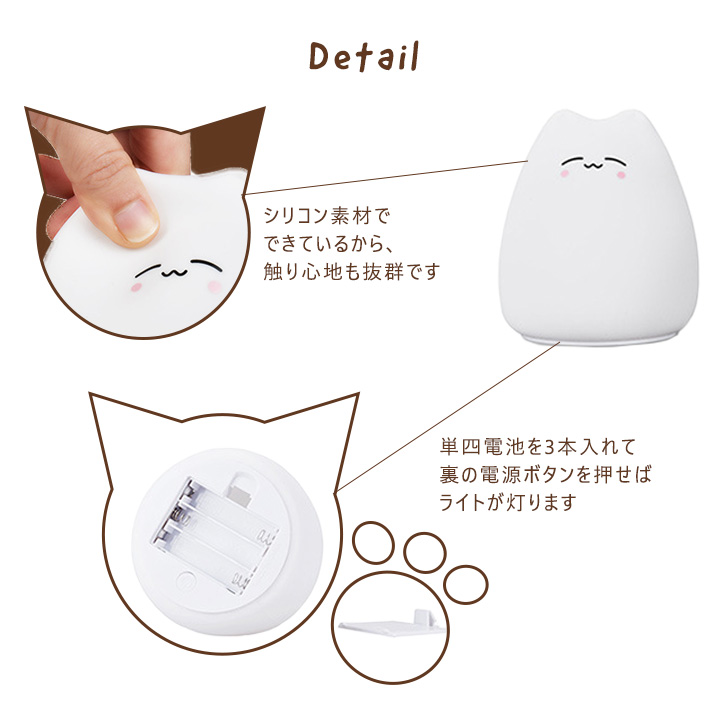 Detail

シリコン素材で
できているから、
触り心地も抜群です

単四電池を3本入れて
裏の電源ボタンを押せば
ライトが灯ります